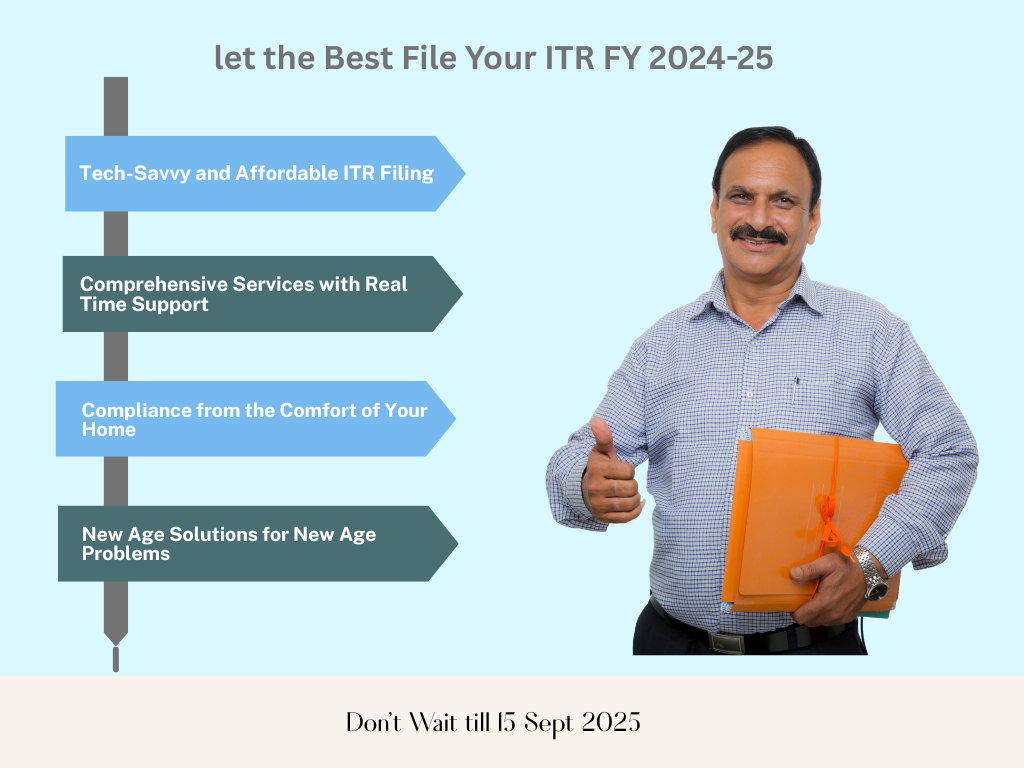 let the Best File Your ITR FY 2024-25

Tech-Savvy and Affordable ITR Filing

Comprehensive Services with Real Time Support

Compliance from the Comfort of Your Home

New Age Solutions for New Age Problems

Don't Wait till 15 Sept 2025